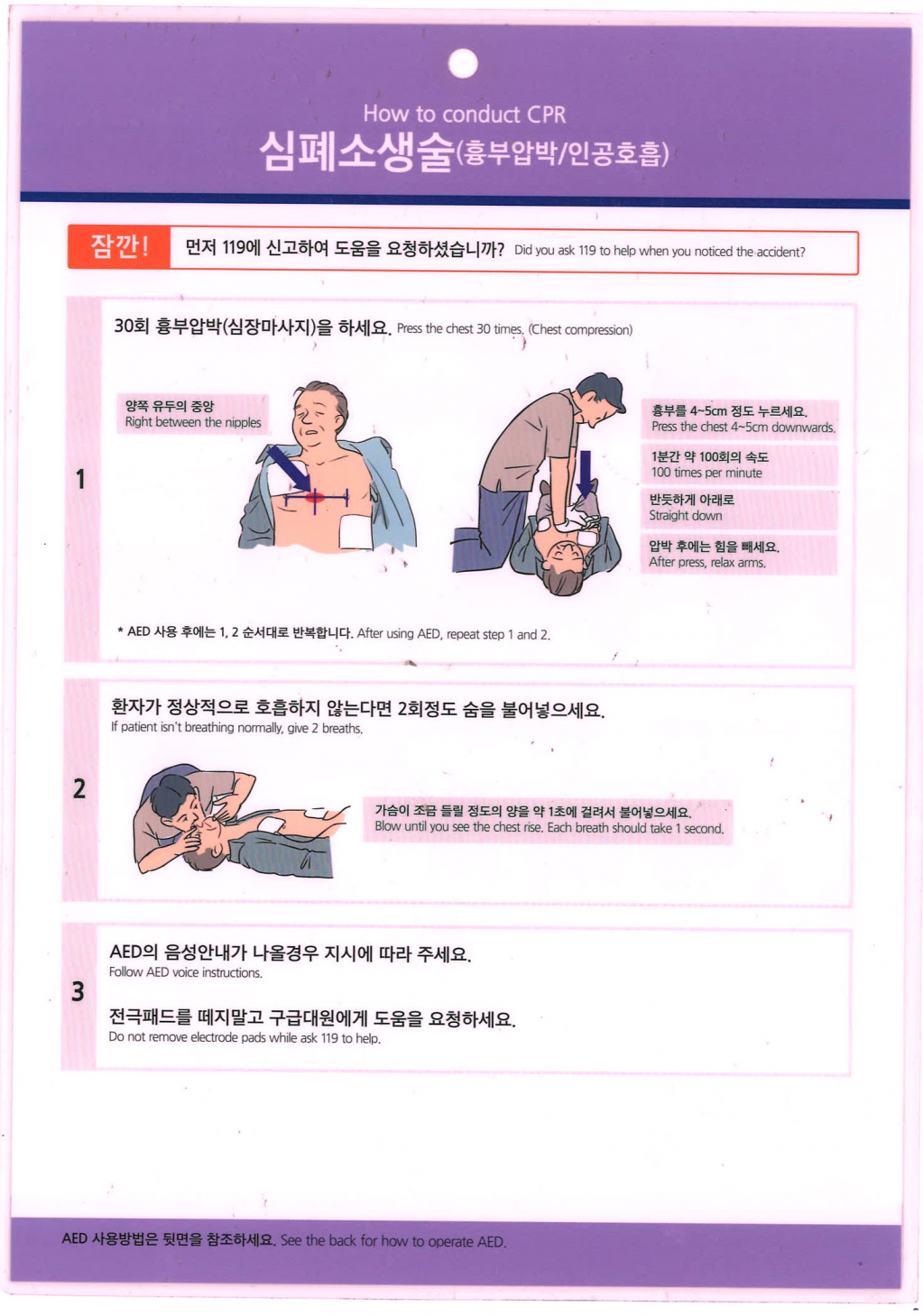 How to conduct CPR

심폐소생술(흉부압박/인공호흡)

잠깐! 먼저 119에 신고하여 도움을 요청하셨습니까? Did you ask 119 to help when you noticed the accident?

1

30회 흉부압박(심장마사지)을 하세요. Press the chest 30 times. (Chest compression)

양쪽 유두의 중앙
Right between the nipples

흉부를 4~5cm 정도 누르세요.
Press the chest 4~5cm downwards.

1분간 약 100회의 속도
100 times per minute

반듯하게 아래로
Straight down

압박 후에는 힘을 빼세요.
After press, relax arms.

* AED 사용 후에는 1, 2 순서대로 반복합니다. After using AED, repeat step 1 and 2.

2

환자가 정상적으로 호흡하지 않는다면 2회정도 숨을 불어넣으세요.
If patient isn't breathing normally, give 2 breaths.

가슴이 조금 들릴 정도의 양을 약 1초에 걸려서 불어넣으세요.
Blow until you see the chest rise. Each breath should take 1 second.

3

AED의 음성안내가 나올경우 지시에 따라 주세요.
Follow AED voice instructions.

전극패드를 떼지말고 구급대원에게 도움을 요청하세요.
Do not remove electrode pads while ask 119 to help.

AED 사용방법은 뒷면을 참조하세요. See the back for how to operate AED.